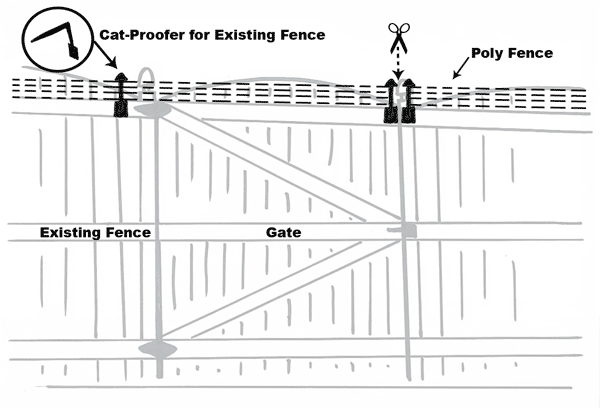 Cat-Proofer for Existing Fence

Poly Fence

Existing Fence

Gate