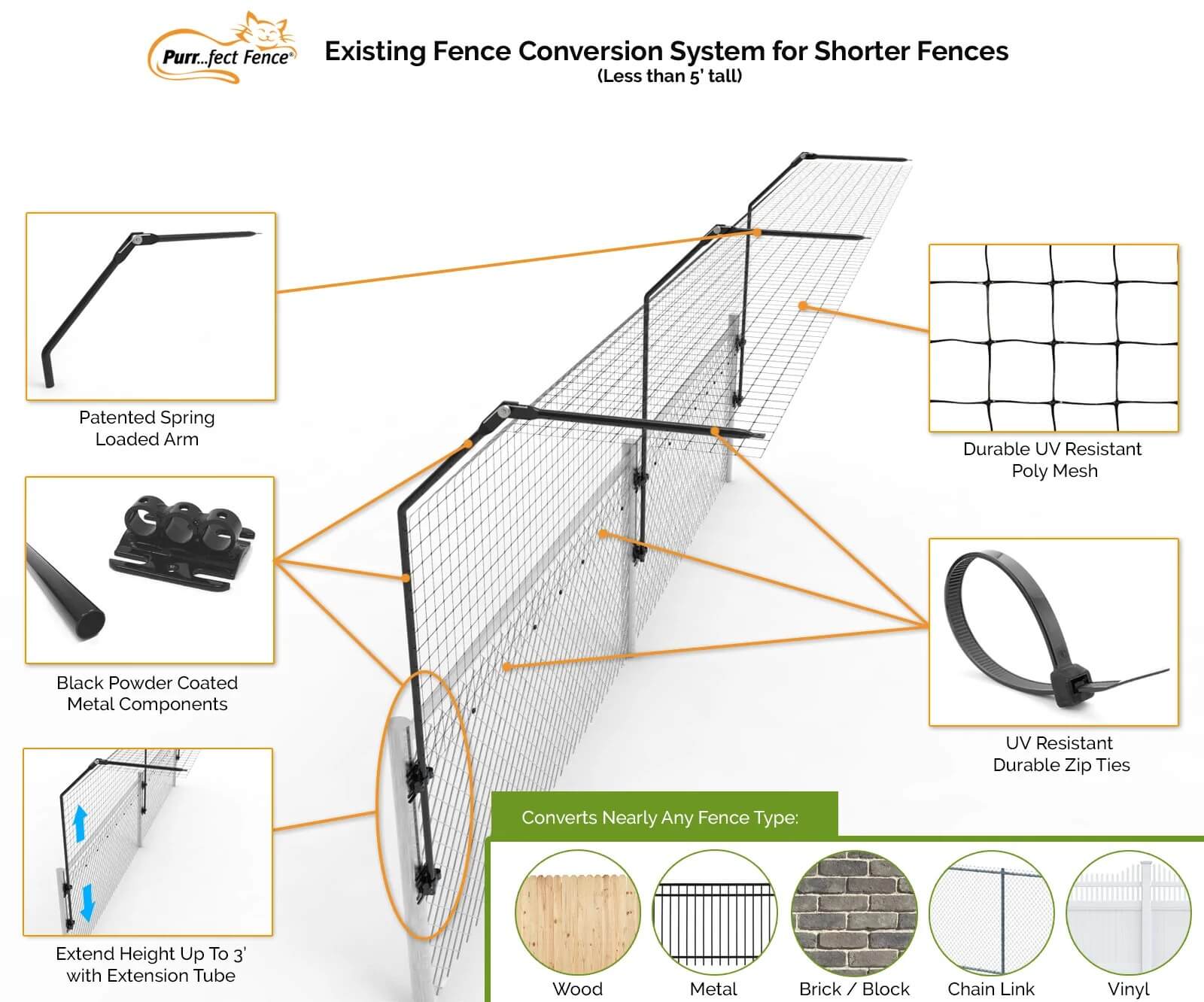 Purr...fect Fence®

Existing Fence Conversion System for Shorter Fences
(Less than 5' tall)

Patented Spring Loaded Arm

Black Powder Coated Metal Components

Extend Height Up To 3' with Extension Tube

Durable UV Resistant Poly Mesh

UV Resistant Durable Zip Ties

Converts Nearly Any Fence Type:

Wood

Metal

Brick / Block

Chain Link

Vinyl