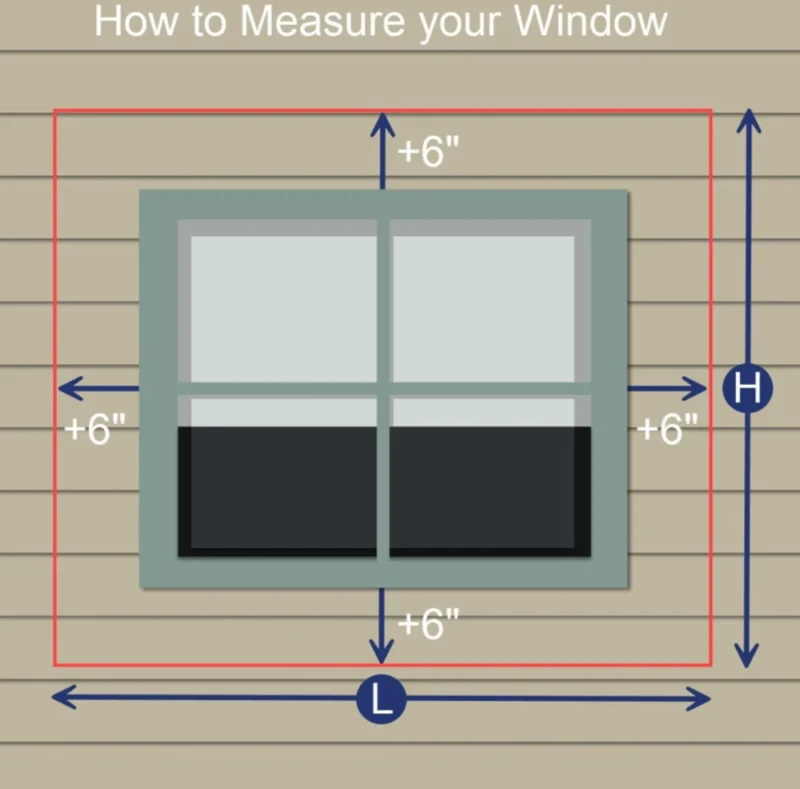 How to Measure your Window

+6"

+6"

+6"

H

+6"

L